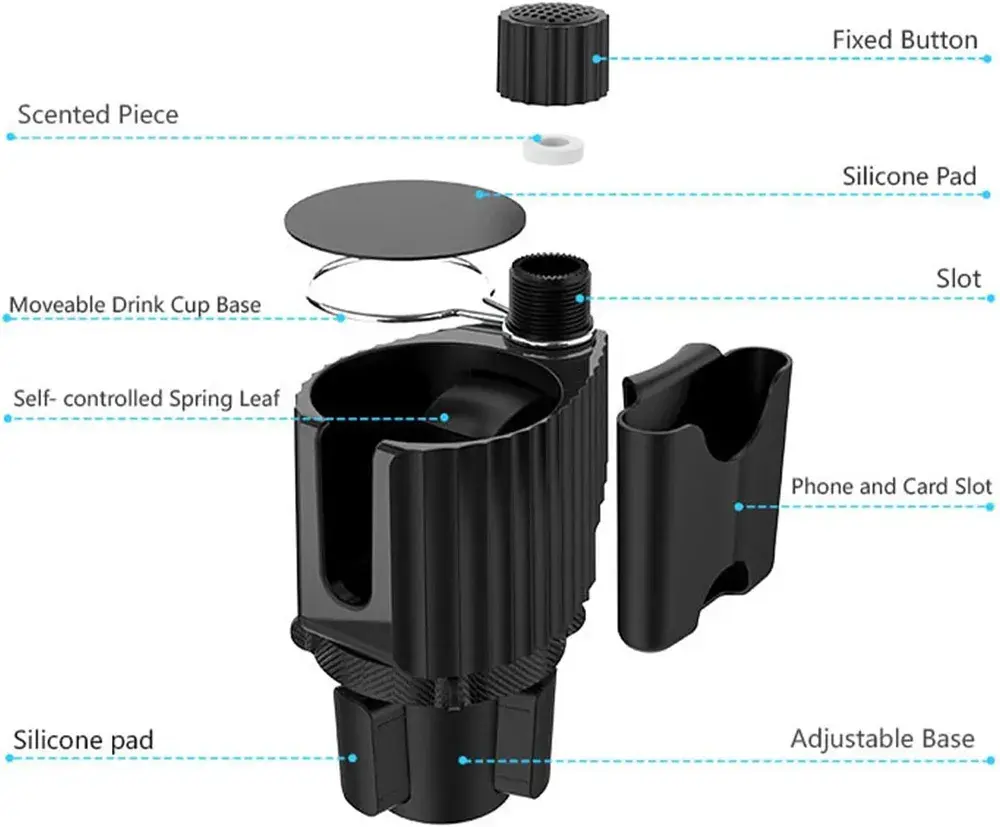 Fixed Button

Scented Piece

Silicone Pad

Slot

Moveable Drink Cup Base

Self- controlled Spring Leaf

Phone and Card Slot

Silicone pad

Adjustable Base